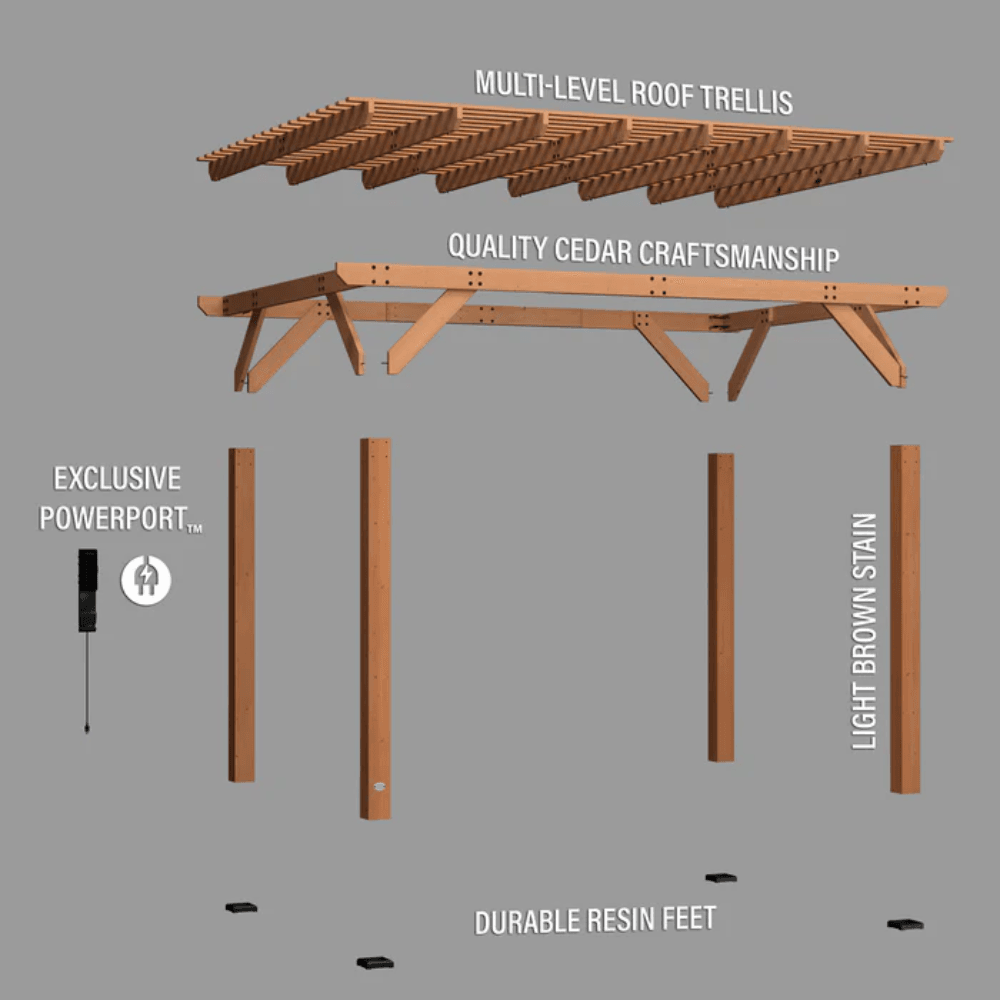 MULTI-LEVEL ROOF TRELLIS

QUALITY CEDAR CRAFTSMANSHIP

EXCLUSIVE POWERPORT™

LIGHT BROWN STAIN

DURABLE RESIN FEET